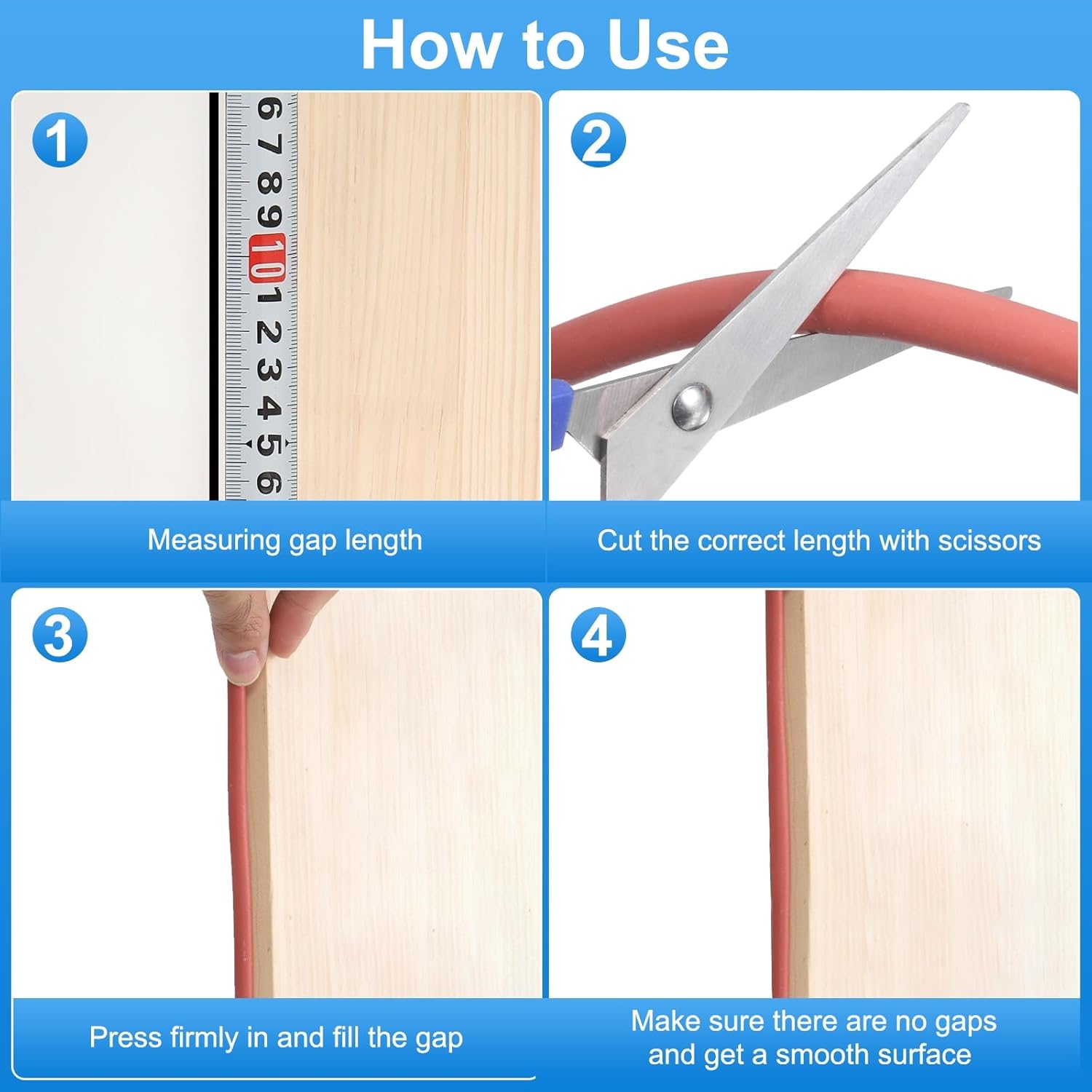 How to Use

1

6 7 8 9 10 1 2 3 4 5 6

Measuring gap length

2

Cut the correct length with scissors

3

Press firmly in and fill the gap

4

Make sure there are no gaps and get a smooth surface